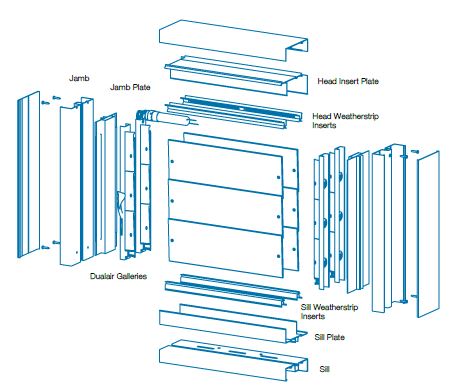 Jamb

Jamb Plate

Head Insert Plate

Head Weatherstrip Inserts

Dualair Galleries

Sill Weatherstrip Inserts

Sill Plate

Sill