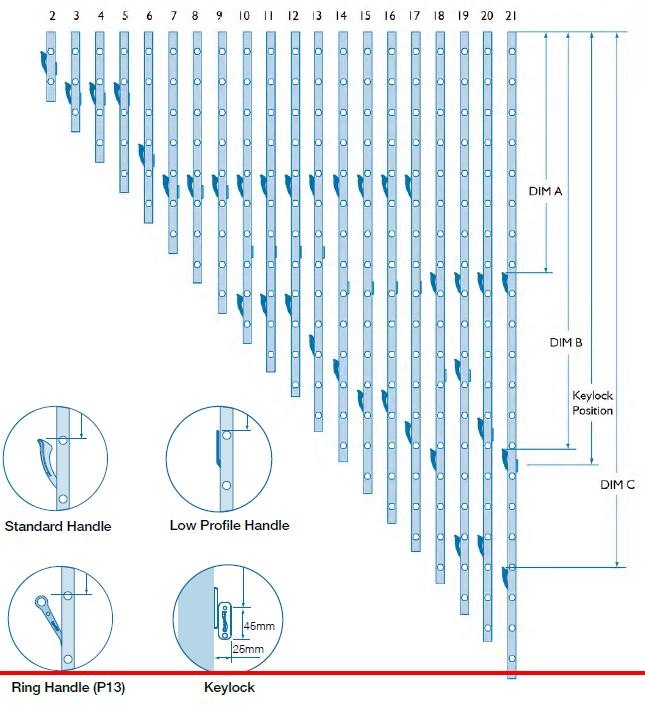 2 3 4 5 6 7 8 9 10 11 12 13 14 15 16 17 18 19 20 21

DIM A

DIM B

Keylock Position

DIM C

Standard Handle

Low Profile Handle

45mm

25mm

Ring Handle (P13)

Keylock