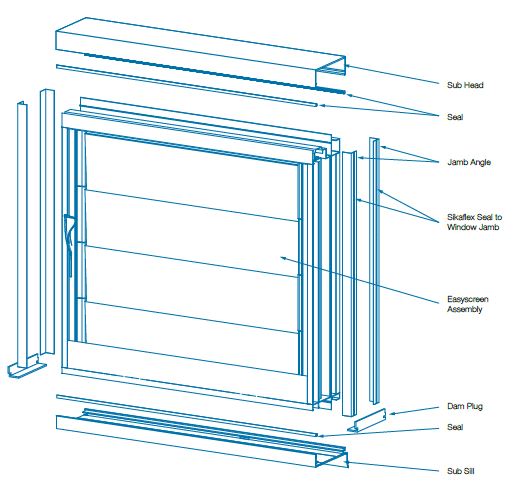 Sub Head

Seal

Jamb Angle

Sikaflex Seal to Window Jamb

Easyscreen Assembly

Dam Plug

Seal

Sub Sill